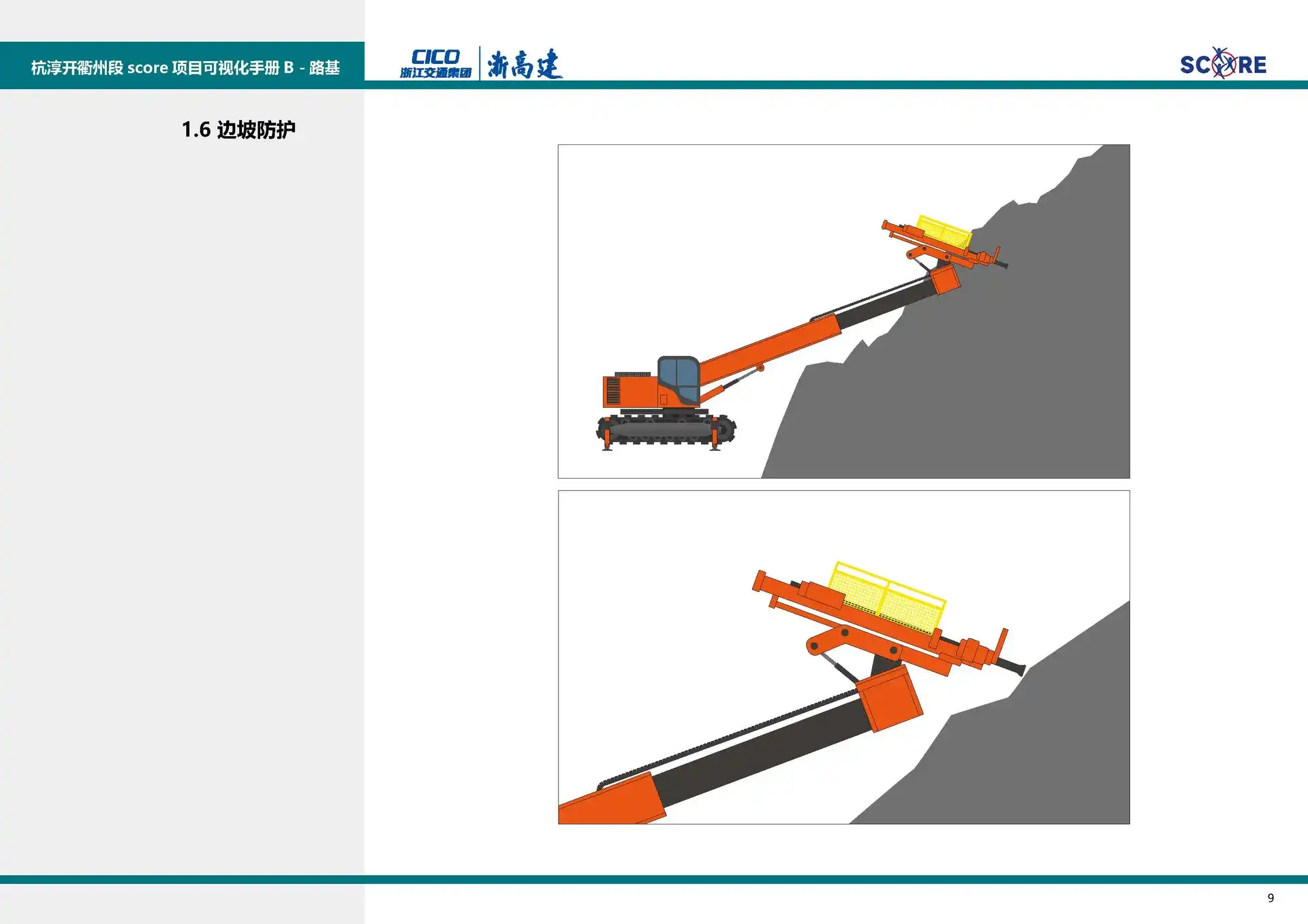 杭淳开衢州段 score 项目可视化手册 B - 路基

CICO
浙江交通集团

浙高建

SCORE

1.6 边坡防护

9